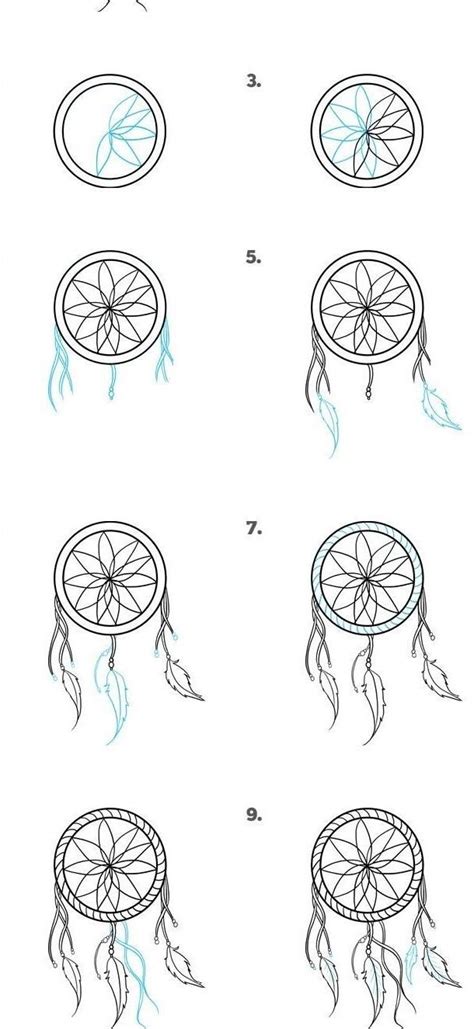 3.

5.

7.

9.