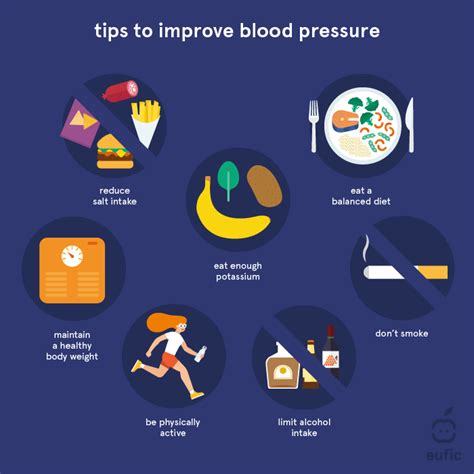 tips to improve blood pressure

reduce salt intake

eat a balanced diet

eat enough potassium

maintain a healthy body weight

don't smoke

be physically active

limit alcohol intake

eufic