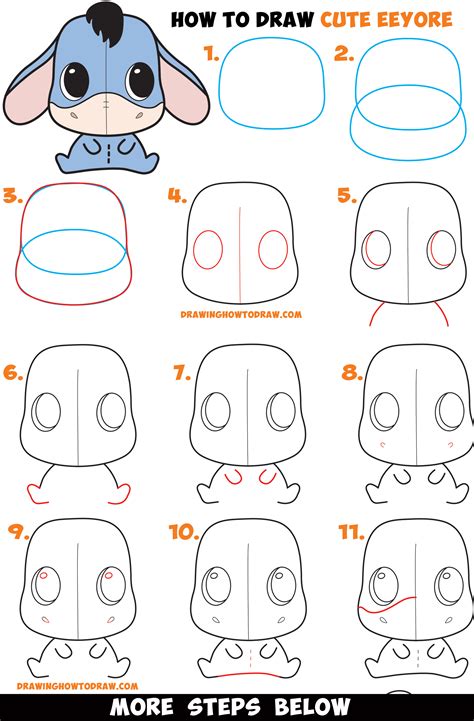 HOW TO DRAW CUTE EEYORE

1.

2.

3.

4.

5.

DRAWINGHOWTODRAW.COM

6.

7.

8.

9.

10.

11.

DRAWINGHOWTODRAW.COM

MORE STEPS BELOW