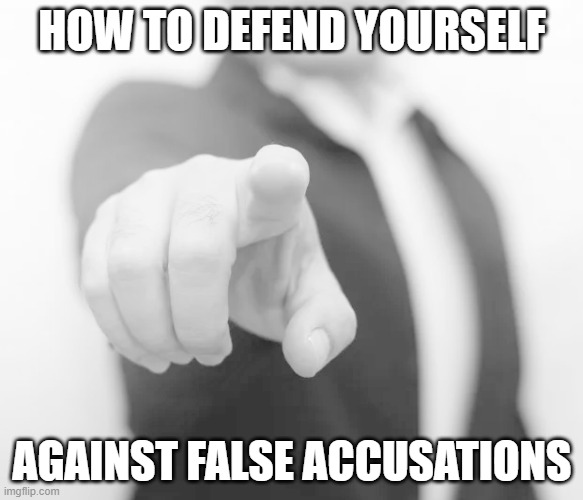 HOW TO DEFEND YOURSELF

AGAINST FALSE ACCUSATIONS

imgflip.com