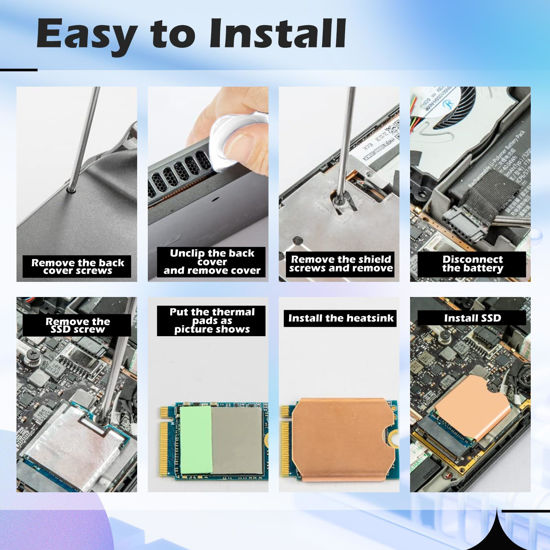 Easy to Install

Remove the back cover screws

Unclip the back cover and remove cover

Remove the shield screws and remove

Disconnect the battery

Remove the SSD screw

Put the thermal pads as picture shows

Install the heatsink

Install SSD