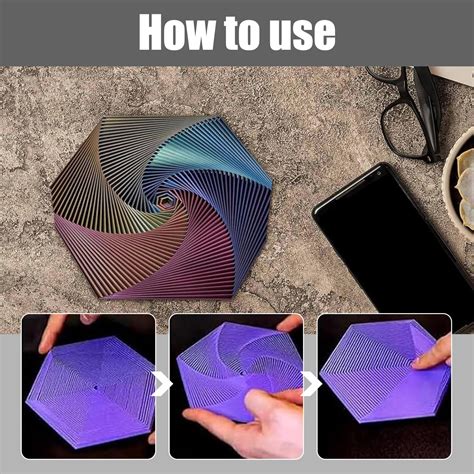 How to use